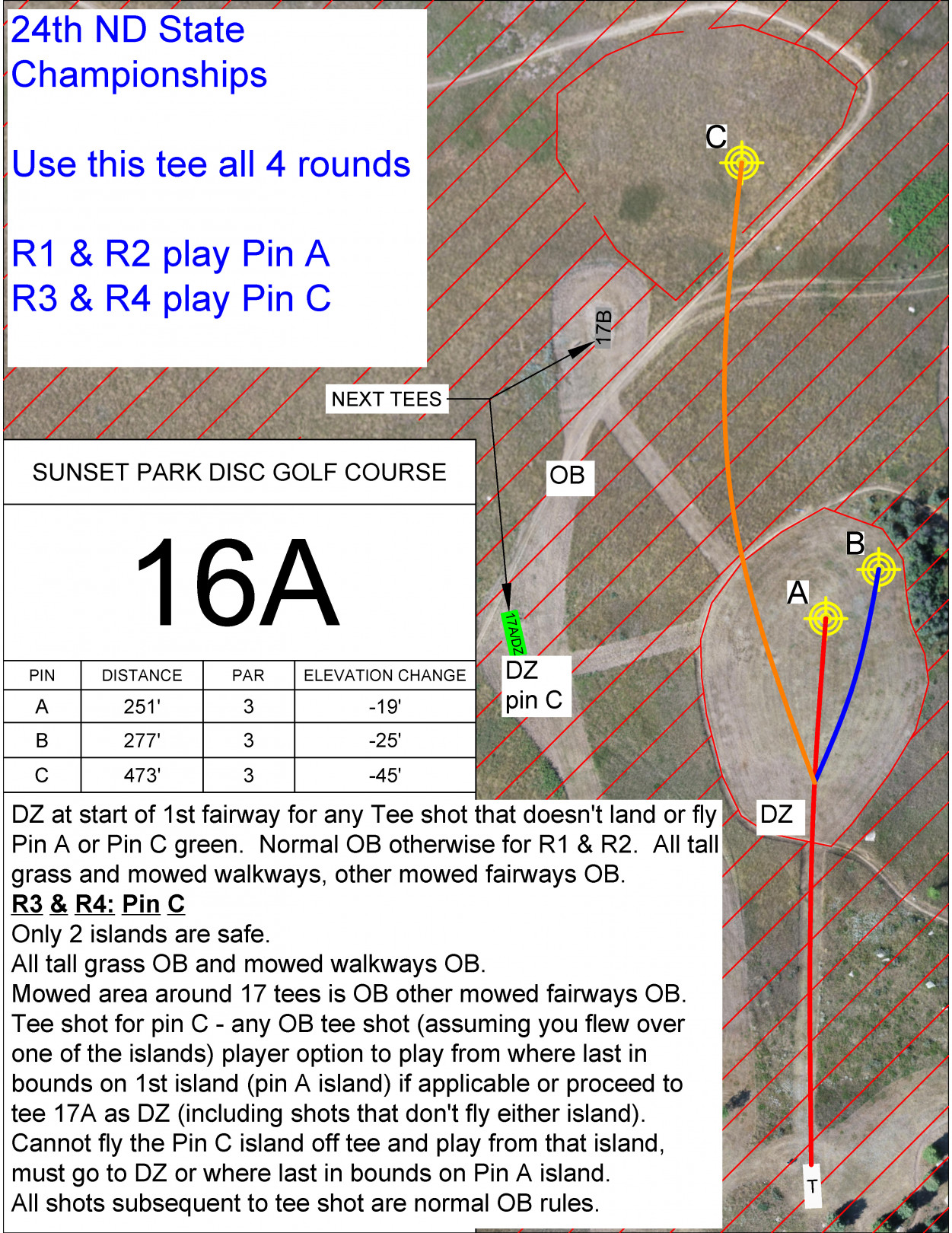 24th ND State Championships

Use this tee all 4 rounds

R1 & R2 play Pin A
R3 & R4 play Pin C

C

17B

NEXT TEES

OB

B

A

17A/DZ

DZ
pin C

DZ

T

SUNSET PARK DISC GOLF COURSE

16A

| PIN | DISTANCE | PAR | ELEVATION CHANGE |
|---|---|---|---|
| A | 251' | 3 | -19' |
| B | 277' | 3 | -25' |
| C | 473' | 3 | -45' |

DZ at start of 1st fairway for any Tee shot that doesn't land or fly Pin A or Pin C green. Normal OB otherwise for R1 & R2. All tall grass and mowed walkways, other mowed fairways OB.
R3 & R4: Pin C
Only 2 islands are safe.
All tall grass OB and mowed walkways OB.
Mowed area around 17 tees is OB other mowed fairways OB.
Tee shot for pin C - any OB tee shot (assuming you flew over one of the islands) player option to play from where last in bounds on 1st island (pin A island) if applicable or proceed to tee 17A as DZ (including shots that don't fly either island).
Cannot fly the Pin C island off tee and play from that island, must go to DZ or where last in bounds on Pin A island.
All shots subsequent to tee shot are normal OB rules.