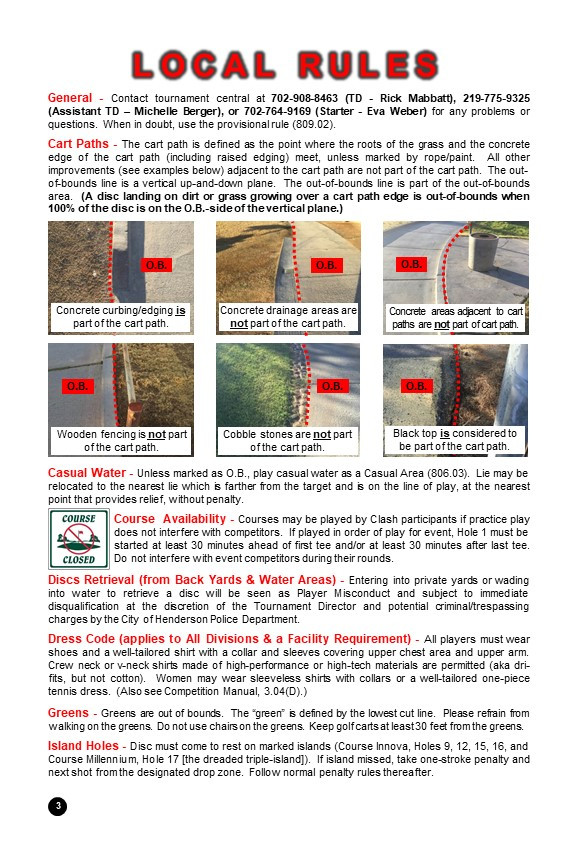 LOCAL RULES

General - Contact tournament central at 702-908-8463 (TD - Rick Mabbatt), 219-775-9325 (Assistant TD – Michelle Berger), or 702-764-9169 (Starter - Eva Weber) for any problems or questions. When in doubt, use the provisional rule (809.02).

Cart Paths - The cart path is defined as the point where the roots of the grass and the concrete edge of the cart path (including raised edging) meet, unless marked by rope/paint. All other improvements (see examples below) adjacent to the cart path are not part of the cart path. The out-of-bounds line is a vertical up-and-down plane. The out-of-bounds line is part of the out-of-bounds area. (A disc landing on dirt or grass growing over a cart path edge is out-of-bounds when 100% of the disc is on the O.B.-side of the vertical plane.)

O.B.
Concrete curbing/edging is part of the cart path.

O.B.
Concrete drainage areas are not part of the cart path.

O.B.
Concrete areas adjacent to cart paths are not part of cart path.

O.B.
Wooden fencing is not part of the cart path.

O.B.
Cobble stones are not part of the cart path.

O.B.
Black top is considered to be part of the cart path.

Casual Water - Unless marked as O.B., play casual water as a Casual Area (806.03). Lie may be relocated to the nearest lie which is farther from the target and is on the line of play, at the nearest point that provides relief, without penalty.

COURSE CLOSED

Course Availability - Courses may be played by Clash participants if practice play does not interfere with competitors. If played in order of play for event, Hole 1 must be started at least 30 minutes ahead of first tee and/or at least 30 minutes after last tee. Do not interfere with event competitors during their rounds.

Discs Retrieval (from Back Yards & Water Areas) - Entering into private yards or wading into water to retrieve a disc will be seen as Player Misconduct and subject to immediate disqualification at the discretion of the Tournament Director and potential criminal/trespassing charges by the City of Henderson Police Department.

Dress Code (applies to All Divisions & a Facility Requirement) - All players must wear shoes and a well-tailored shirt with a collar and sleeves covering upper chest area and upper arm. Crew neck or v-neck shirts made of high-performance or high-tech materials are permitted (aka dri-fits, but not cotton). Women may wear sleeveless shirts with collars or a well-tailored one-piece tennis dress. (Also see Competition Manual, 3.04(D).)

Greens - Greens are out of bounds. The "green" is defined by the lowest cut line. Please refrain from walking on the greens. Do not use chairs on the greens. Keep golf carts at least 30 feet from the greens.

Island Holes - Disc must come to rest on marked islands (Course Innova, Holes 9, 12, 15, 16, and Course Millennium, Hole 17 [the dreaded triple-island]). If island missed, take one-stroke penalty and next shot from the designated drop zone. Follow normal penalty rules thereafter.

3